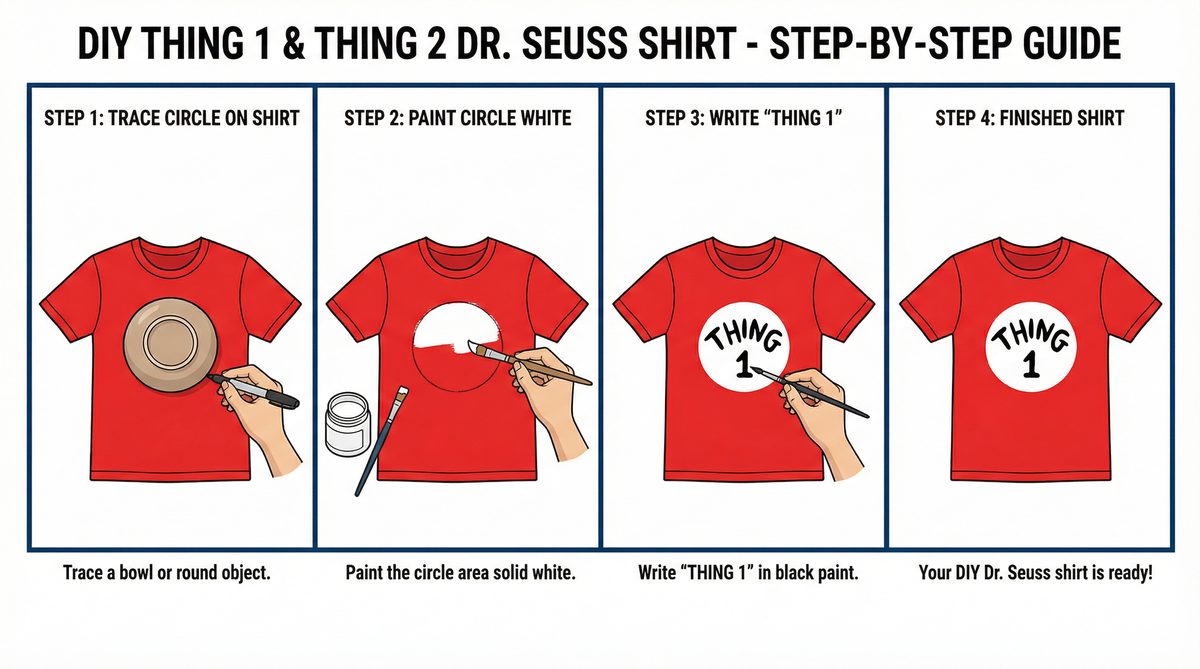 DIY THING 1 & THING 2 DR. SEUSS SHIRT - STEP-BY-STEP GUIDE

STEP 1: TRACE CIRCLE ON SHIRT

Trace a bowl or round object.

STEP 2: PAINT CIRCLE WHITE

Paint the circle area solid white.

STEP 3: WRITE “THING 1”

THING 1

Write “THING 1” in black paint.

STEP 4: FINISHED SHIRT

THING 1

Your DIY Dr. Seuss shirt is ready!