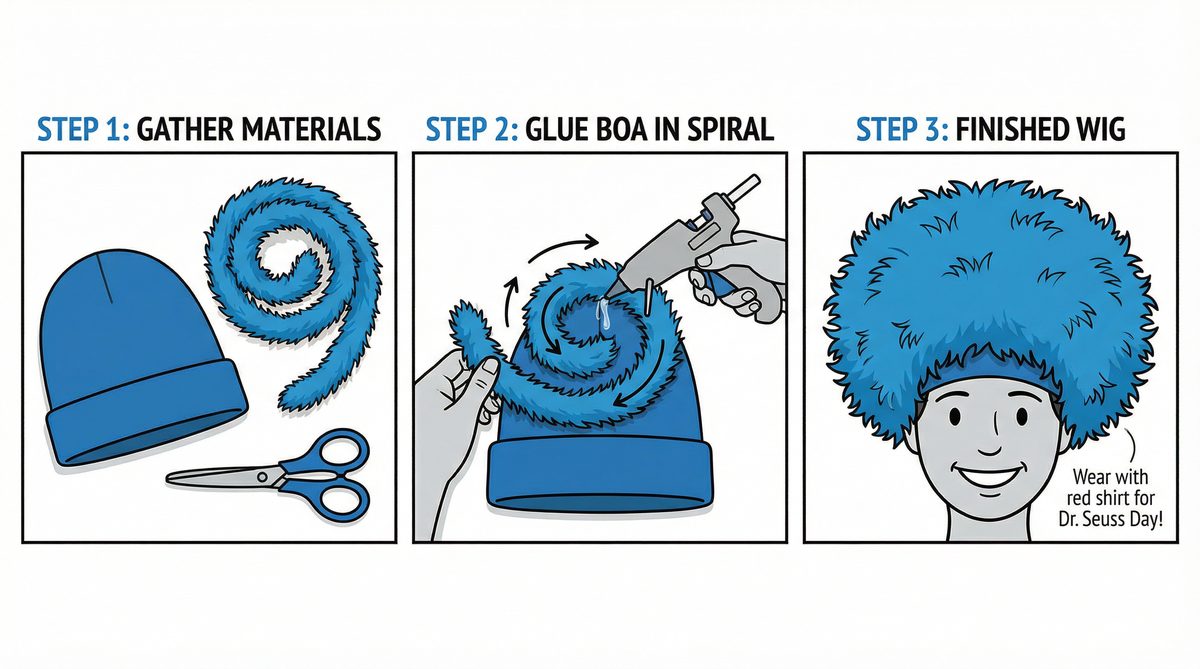 STEP 1: GATHER MATERIALS

STEP 2: GLUE BOA IN SPIRAL

STEP 3: FINISHED WIG

Wear with red shirt for Dr. Seuss Day!